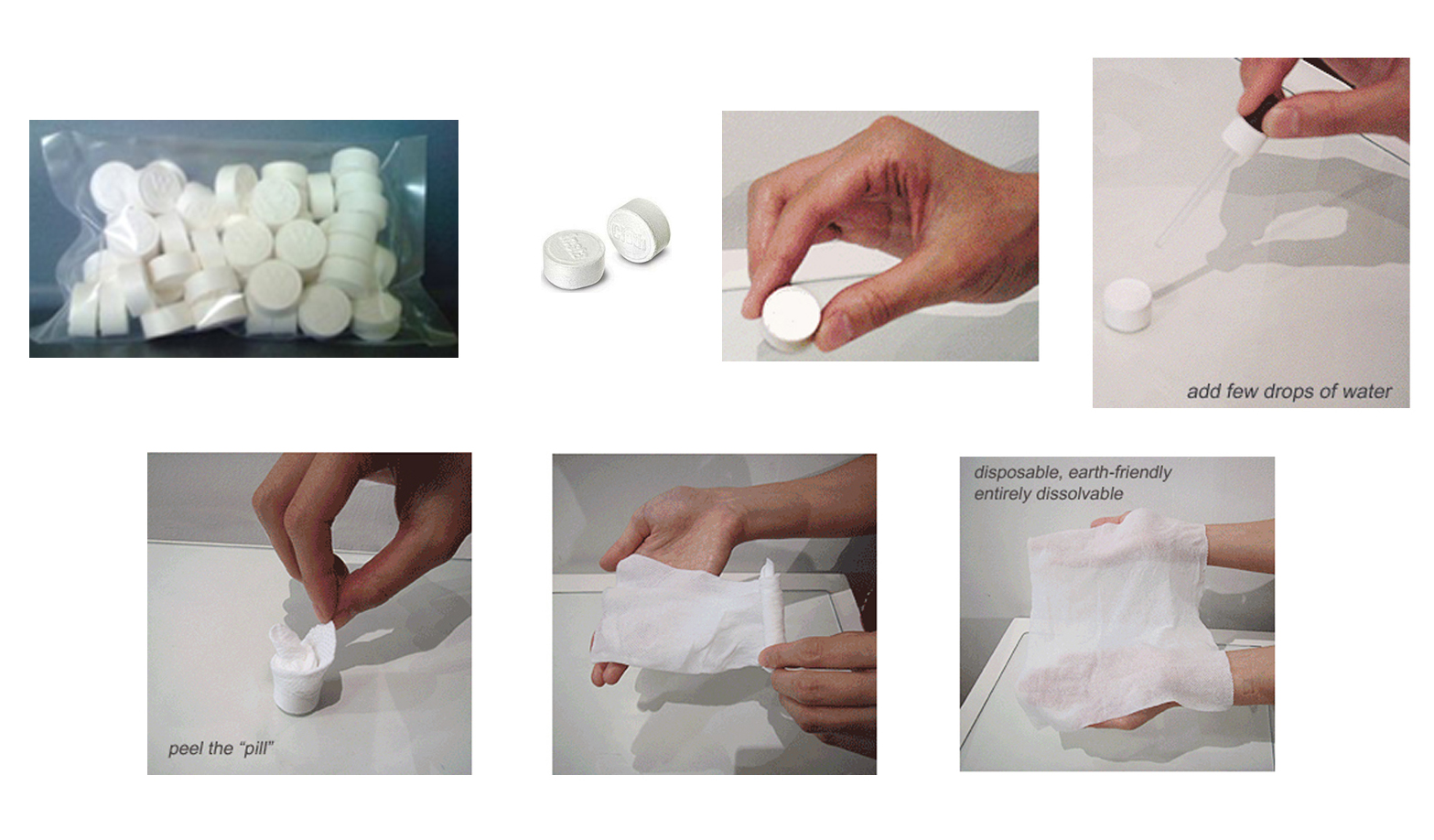 add few drops of water

peel the "pill"

disposable, earth-friendly
entirely dissolvable